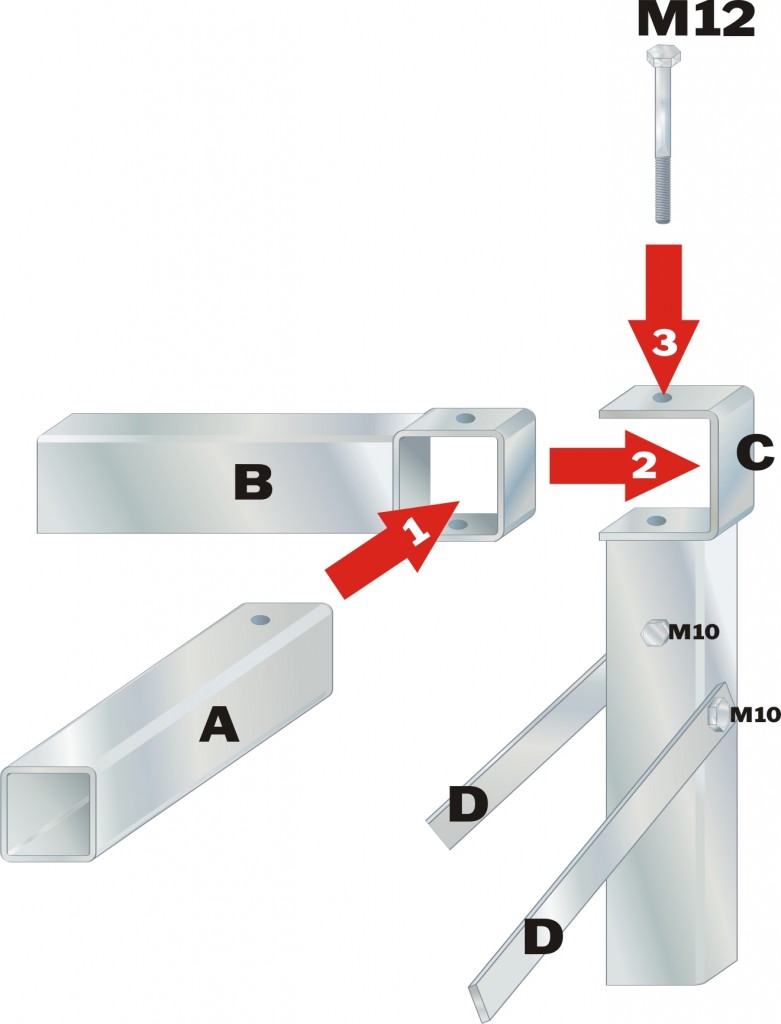 M12

3

B

2

C

1

M10

M10

A

D

D