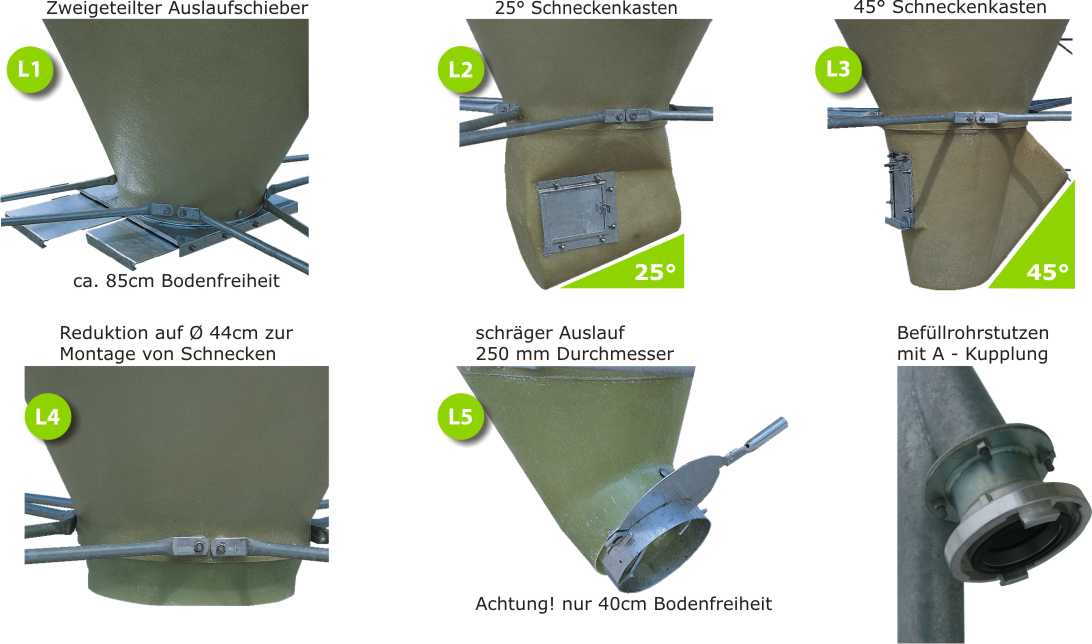 Zweigeteilter Auslaufschieber

L1

ca. 85cm Bodenfreiheit

25° Schneckenkasten

L2

25°

45° Schneckenkasten

L3

45°

Reduktion auf Ø 44cm zur Montage von Schnecken

L4

schräger Auslauf
250 mm Durchmesser

L5

Achtung! nur 40cm Bodenfreiheit

Befüllrohrstutzen
mit A - Kupplung